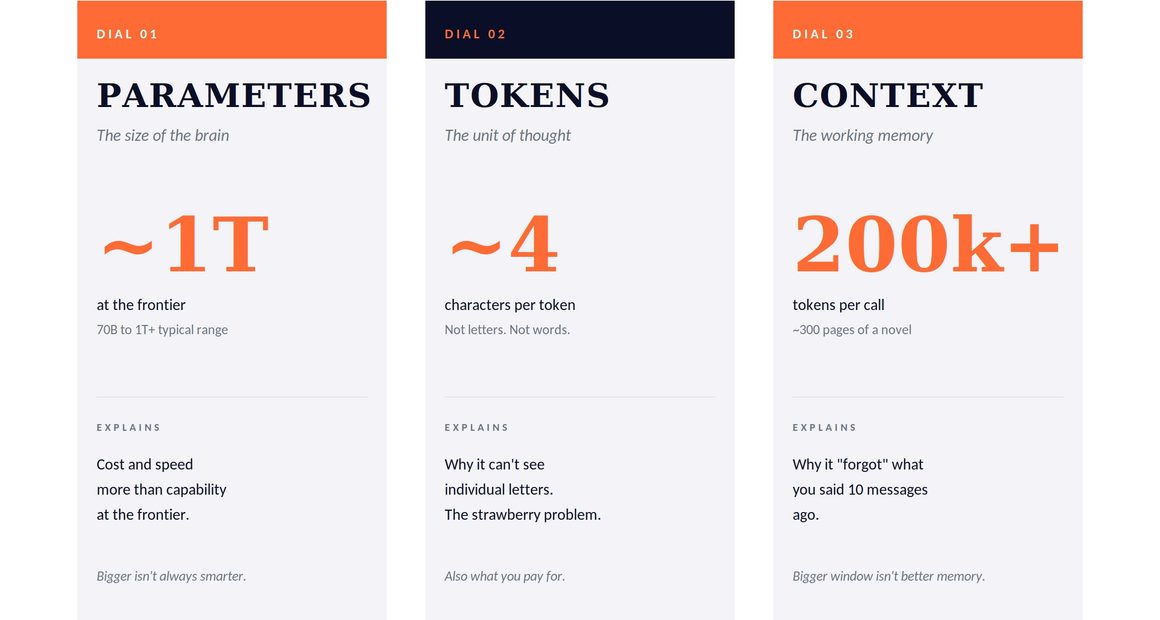 DIAL 01

PARAMETERS

The size of the brain

~1T

at the frontier

70B to 1T+ typical range

EXPLAINS

Cost and speed more than capability at the frontier.

Bigger isn't always smarter.

DIAL 02

TOKENS

The unit of thought

~4

characters per token

Not letters. Not words.

EXPLAINS

Why it can't see individual letters. The strawberry problem.

Also what you pay for.

DIAL 03

CONTEXT

The working memory

200k+

tokens per call

~300 pages of a novel

EXPLAINS

Why it "forgot" what you said 10 messages ago.

Bigger window isn't better memory.