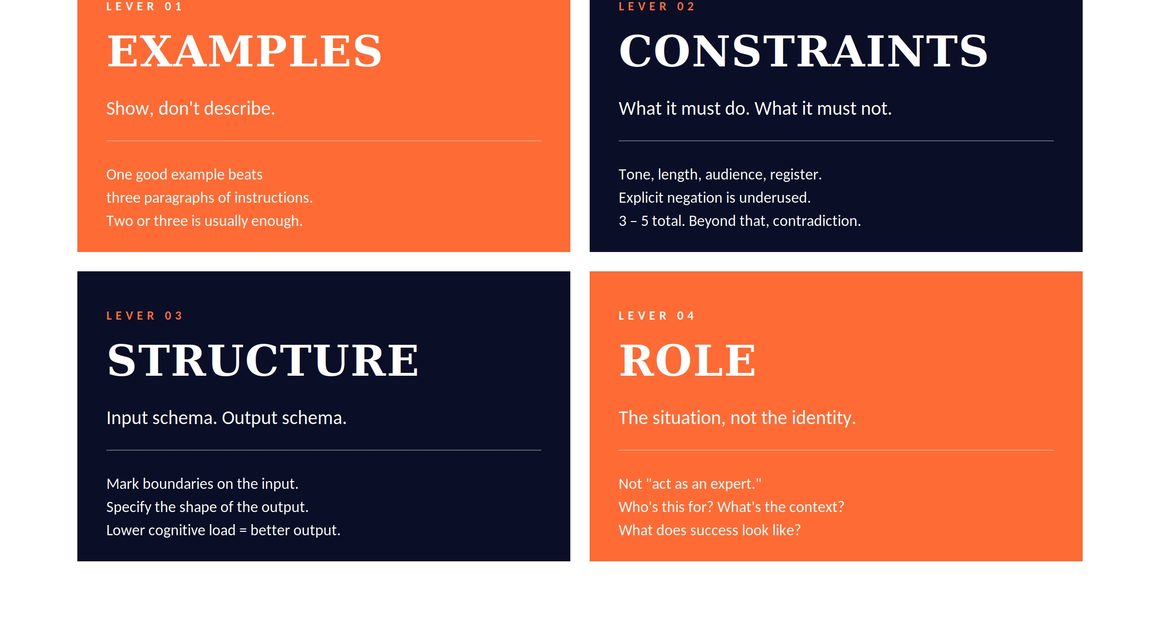 LEVER 01

EXAMPLES

Show, don't describe.

One good example beats
three paragraphs of instructions.
Two or three is usually enough.

LEVER 02

CONSTRAINTS

What it must do. What it must not.

Tone, length, audience, register.
Explicit negation is underused.
3 – 5 total. Beyond that, contradiction.

LEVER 03

STRUCTURE

Input schema. Output schema.

Mark boundaries on the input.
Specify the shape of the output.
Lower cognitive load = better output.

LEVER 04

ROLE

The situation, not the identity.

Not "act as an expert."
Who's this for? What's the context?
What does success look like?