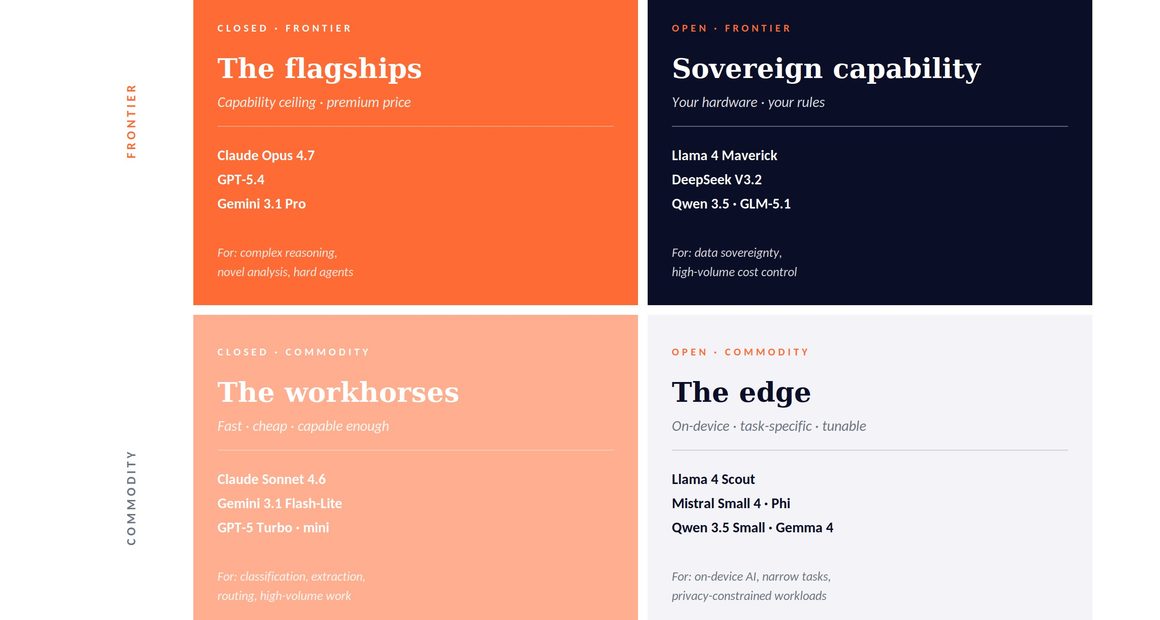 FRONTIER

CLOSED · FRONTIER

The flagships

Capability ceiling · premium price

Claude Opus 4.7
GPT-5.4
Gemini 3.1 Pro

For: complex reasoning, novel analysis, hard agents

OPEN · FRONTIER

Sovereign capability

Your hardware · your rules

Llama 4 Maverick
DeepSeek V3.2
Qwen 3.5 · GLM-5.1

For: data sovereignty, high-volume cost control

COMMODITY

CLOSED · COMMODITY

The workhorses

Fast · cheap · capable enough

Claude Sonnet 4.6
Gemini 3.1 Flash-Lite
GPT-5 Turbo · mini

For: classification, extraction, routing, high-volume work

OPEN · COMMODITY

The edge

On-device · task-specific · tunable

Llama 4 Scout
Mistral Small 4 · Phi
Qwen 3.5 Small · Gemma 4

For: on-device AI, narrow tasks, privacy-constrained workloads