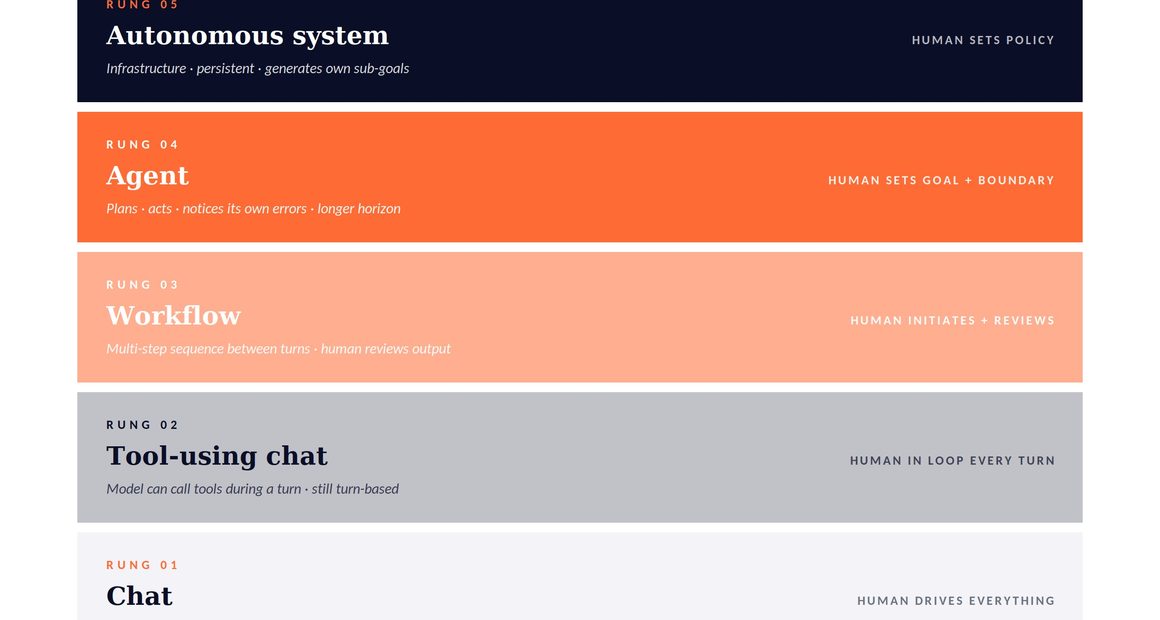 RUNG 05
Autonomous system
Infrastructure · persistent · generates own sub-goals
HUMAN SETS POLICY

RUNG 04
Agent
Plans · acts · notices its own errors · longer horizon
HUMAN SETS GOAL + BOUNDARY

RUNG 03
Workflow
Multi-step sequence between turns · human reviews output
HUMAN INITIATES + REVIEWS

RUNG 02
Tool-using chat
Model can call tools during a turn · still turn-based
HUMAN IN LOOP EVERY TURN

RUNG 01
Chat
HUMAN DRIVES EVERYTHING