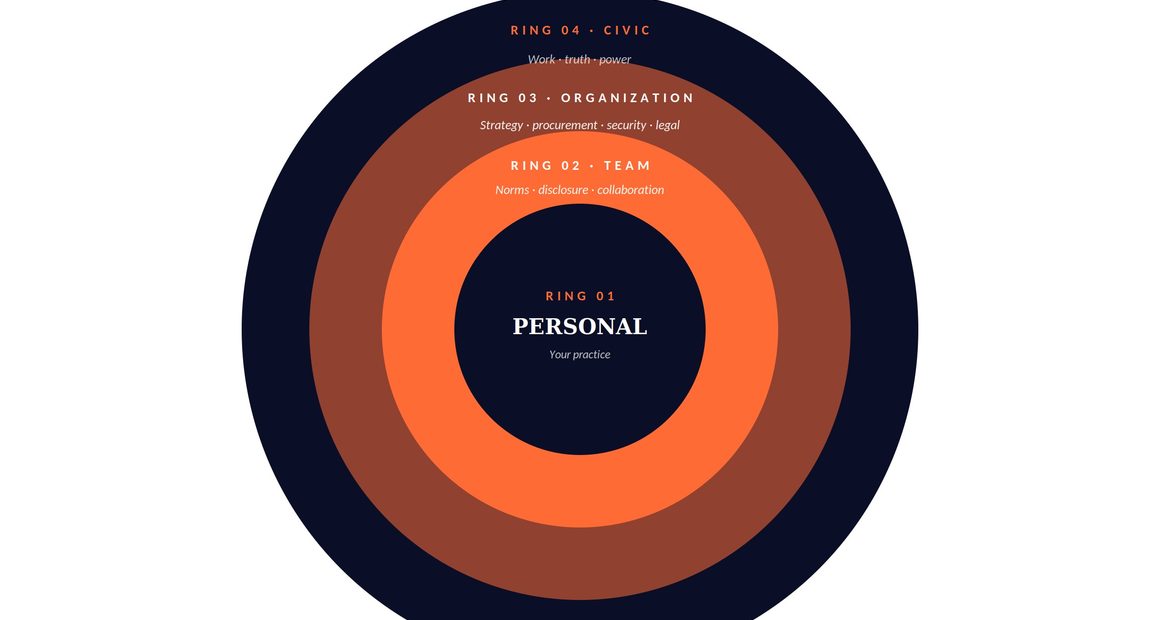 RING 04 · CIVIC

Work · truth · power

RING 03 · ORGANIZATION

Strategy · procurement · security · legal

RING 02 · TEAM

Norms · disclosure · collaboration

RING 01

PERSONAL

Your practice